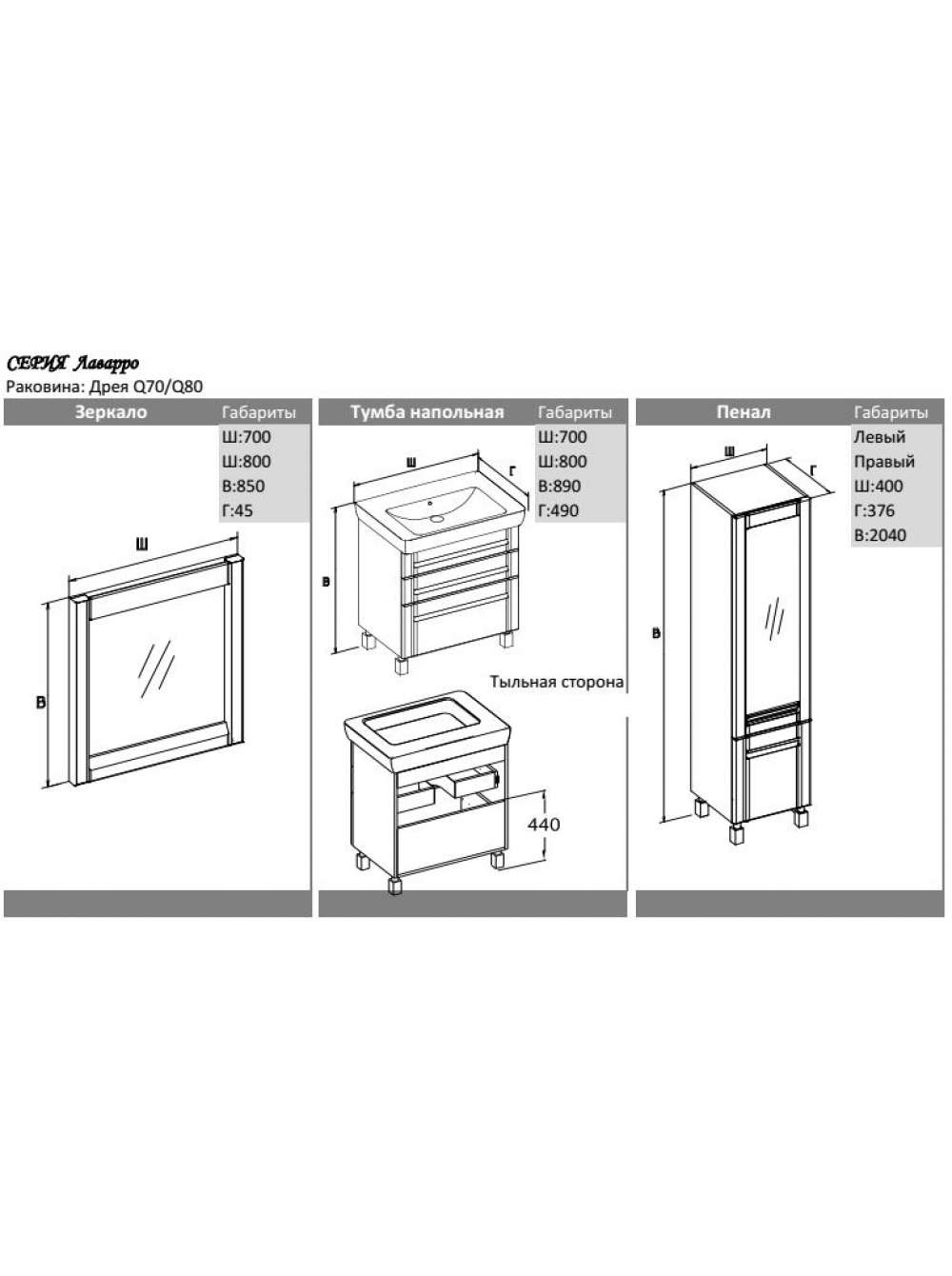 СЕРИЯ Лаварро
Раковина: Дрея Q70/Q80

Зеркало
Габариты
Ш:700
Ш:800
В:850
Г:45

Ш
В

Тумба напольная
Габариты
Ш:700
Ш:800
В:890
Г:490

Ш
Г
В

Тыльная сторона
440

Пенал
Габариты
Левый
Правый
Ш:400
Г:376
В:2040

Ш
Г
В