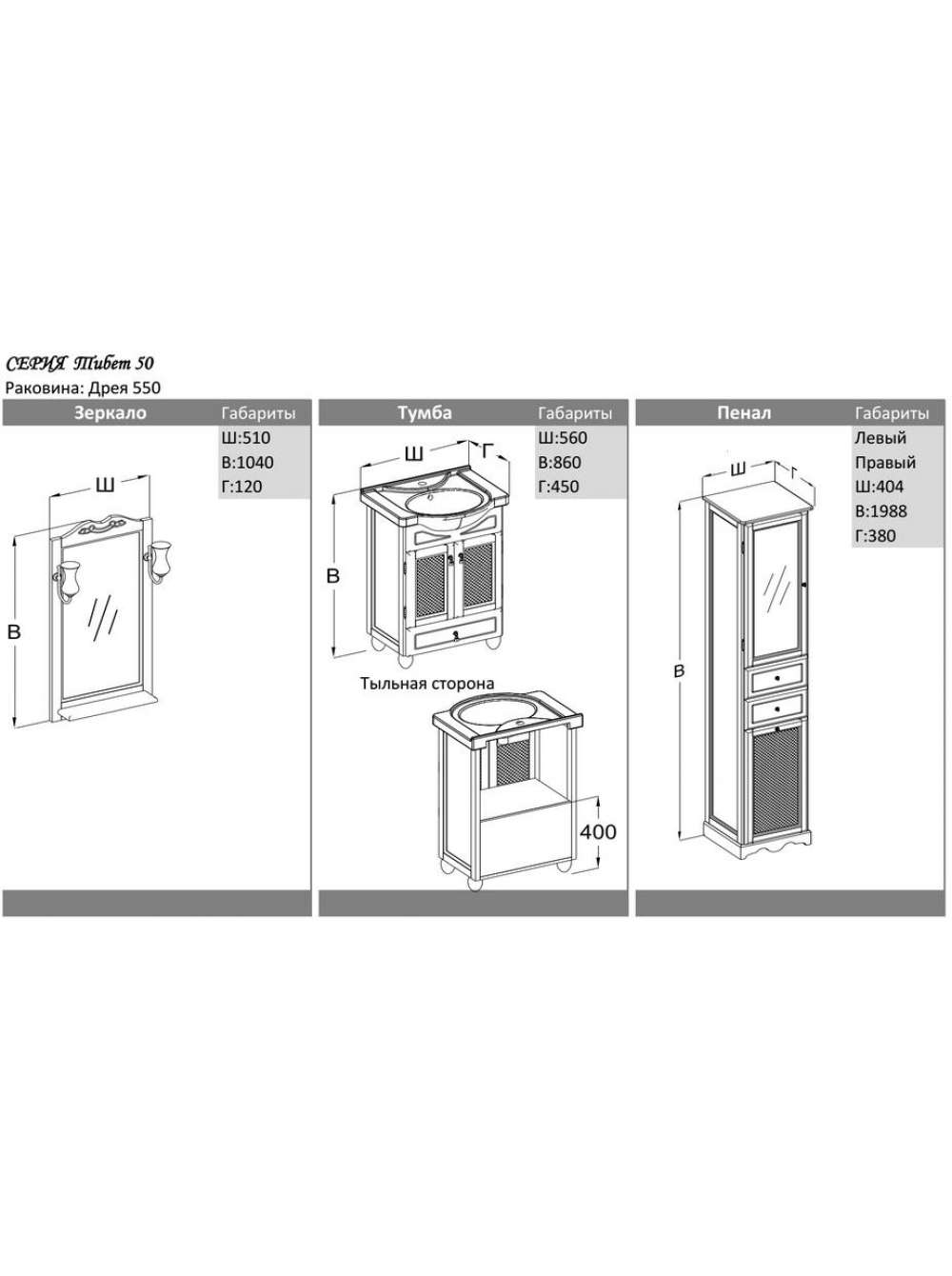 СЕРИЯ Тибет 50
Раковина: Дрея 550

Зеркало
Габариты
Ш:510
В:1040
Г:120
Ш
В

Тумба
Габариты
Ш:560
В:860
Г:450
Ш
Г
В
Тыльная сторона
400

Пенал
Габариты
Левый
Правый
Ш:404
В:1988
Г:380
Ш
Г
В