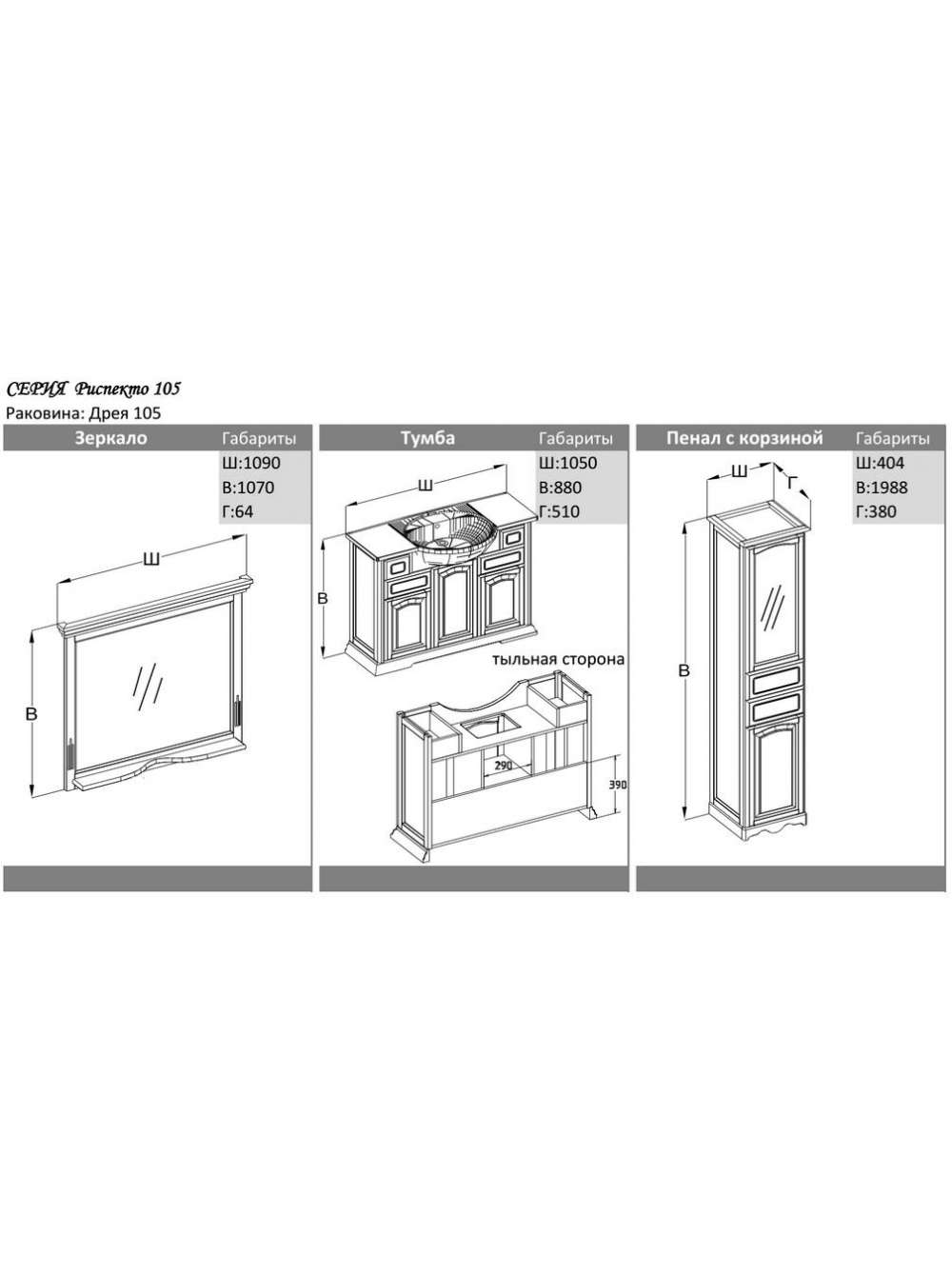 СЕРИЯ Риспекто 105
Раковина: Дрея 105

Зеркало
Габариты
Ш:1090
В:1070
Г:64
Ш
В

Тумба
Габариты
Ш:1050
В:880
Г:510
Ш
В
тыльная сторона
290
390

Пенал с корзиной
Габариты
Ш:404
В:1988
Г:380
Ш
Г
В