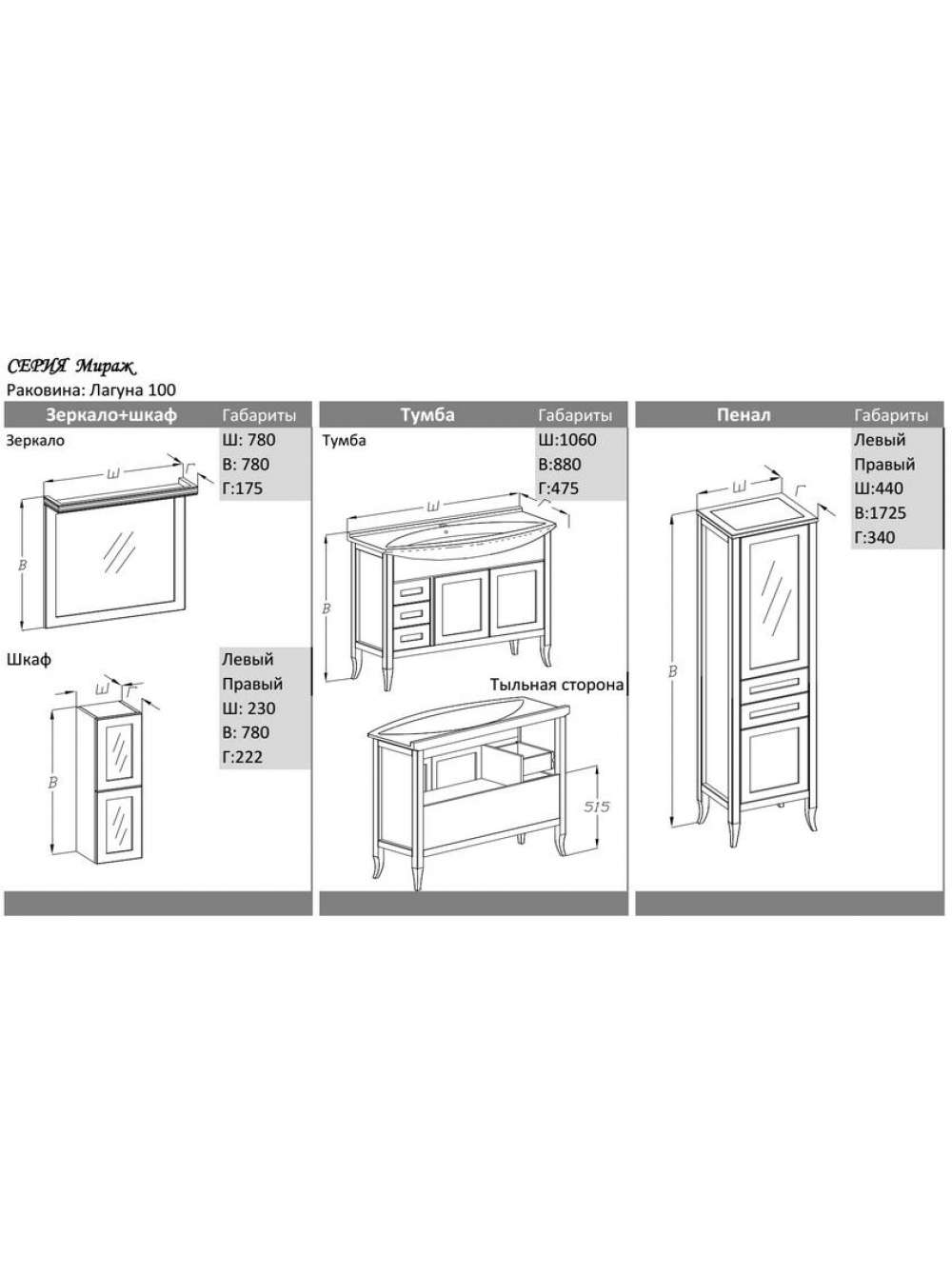 СЕРИЯ Мираж
Раковина: Лагуна 100

Зеркало+шкаф Габариты

Зеркало

Ш: 780
В: 780
Г:175

Ш Г В

Шкаф

Левый
Правый
Ш: 230
В: 780
Г:222

Ш Г В

Тумба Габариты

Тумба

Ш:1060
В:880
Г:475

Ш Г В

Тыльная сторона

515

Пенал Габариты

Левый
Правый
Ш:440
В:1725
Г:340

Ш Г В